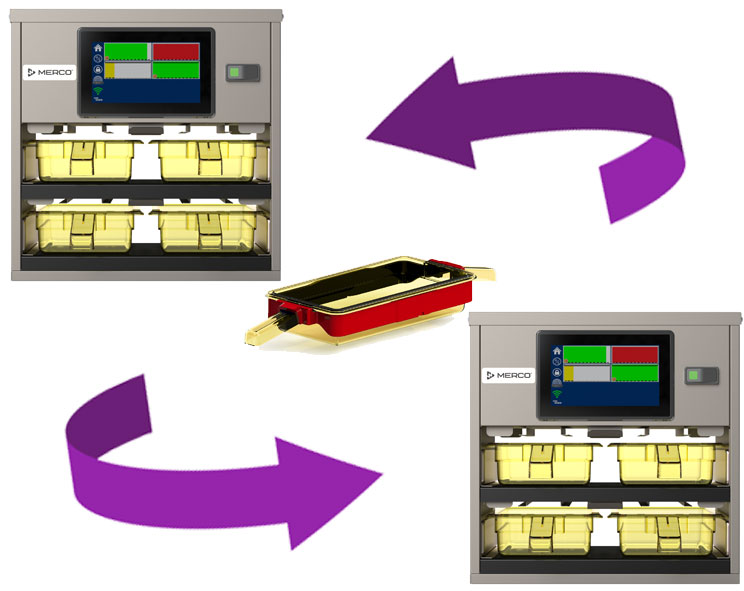 MERCO

MERCO